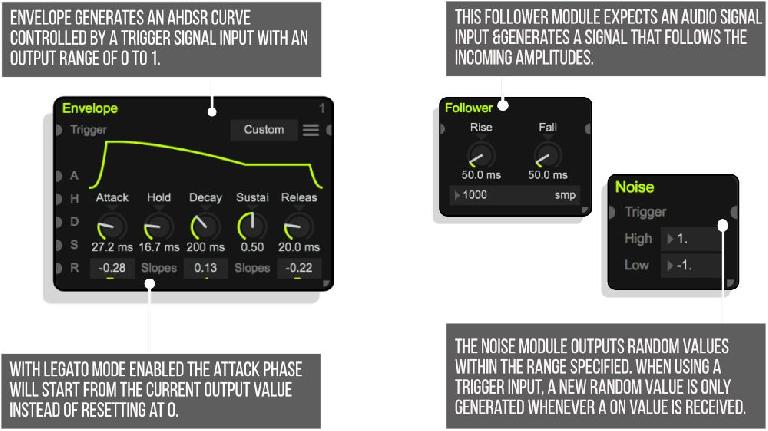 ENVELOPE GENERATES AN AHDSR CURVE CONTROLLED BY A TRIGGER SIGNAL INPUT WITH AN OUTPUT RANGE OF 0 TO 1.

Envelope
1
Trigger
Custom
A
H
D
S
R
Attack
Hold
Decay
Sustai
Releas
27.2 ms
16.7 ms
200 ms
0.50
20.0 ms
-0.28
Slopes
0.13
Slopes
-0.22

WITH LEGATO MODE ENABLED THE ATTACK PHASE WILL START FROM THE CURRENT OUTPUT VALUE INSTEAD OF RESETTING AT 0.

THIS FOLLOWER MODULE EXPECTS AN AUDIO SIGNAL INPUT &GENERATES A SIGNAL THAT FOLLOWS THE INCOMING AMPLITUDES.

Follower
Rise
Fall
50.0 ms
50.0 ms
1000
smp

Noise
Trigger
High
1.
Low
-1.

THE NOISE MODULE OUTPUTS RANDOM VALUES WITHIN THE RANGE SPECIFIED. WHEN USING A TRIGGER INPUT, A NEW RANDOM VALUE IS ONLY GENERATED WHENEVER A ON VALUE IS RECEIVED.